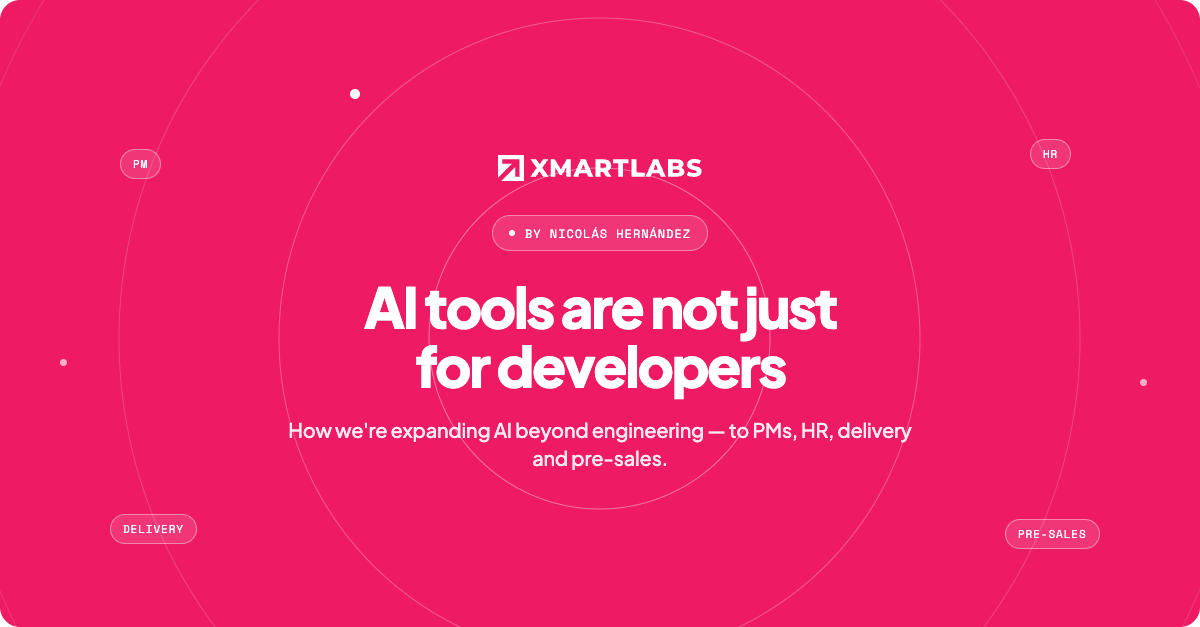 PM

HR

XMARTLABS

• BY NICOLÁS HERNÁNDEZ

AI tools are not just for developers

How we're expanding AI beyond engineering — to PMs, HR, delivery and pre-sales.

DELIVERY

PRE-SALES